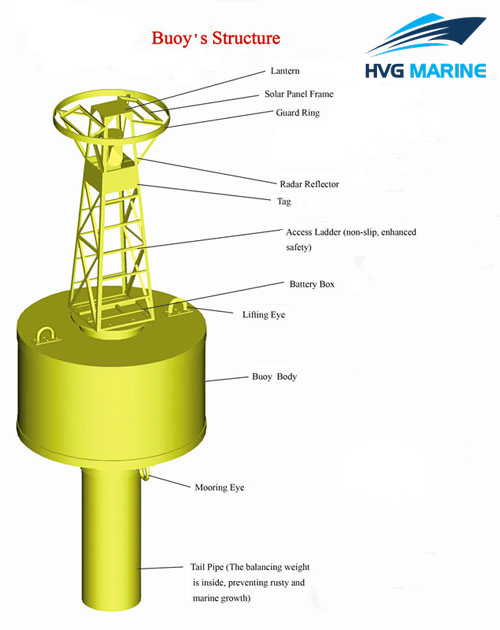 Buoy's Structure

HVG MARINE

Lantern

Solar Panel Frame

Guard Ring

Radar Reflector

Tag

Access Ladder (non-slip, enhanced safety)

Battery Box

Lifting Eye

Buoy Body

Mooring Eye

Tail Pipe (The balancing weight is inside, preventing rusty and marine growth)