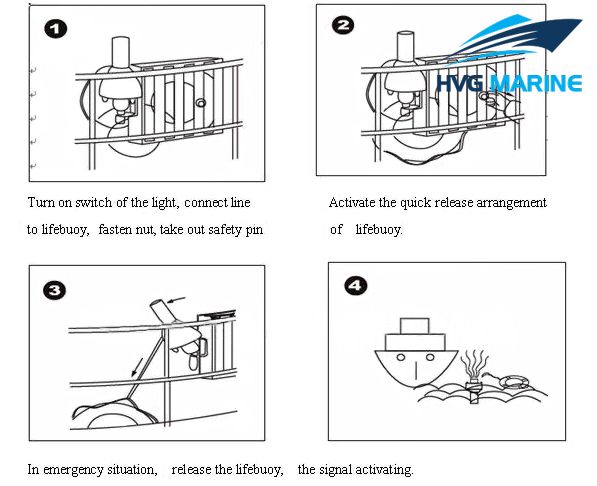 1

2

HVG MARINE

Turn on switch of the light, connect line to lifebuoy, fasten nut, take out safety pin

Activate the quick release arrangement of lifebuoy.

3

4

In emergency situation, release the lifebuoy, the signal activating.