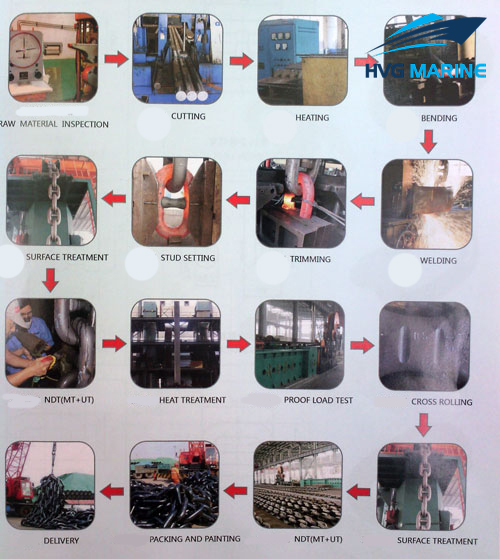 HVG MARINE

RAW MATERIAL INSPECTION

CUTTING

HEATING

BENDING

WELDING

TRIMMING

STUD SETTING

SURFACE TREATMENT

NDT(MT+UT)

HEAT TREATMENT

PROOF LOAD TEST

CROSS ROLLING

SURFACE TREATMENT

NDT(MT+UT)

PACKING AND PAINTING

DELIVERY