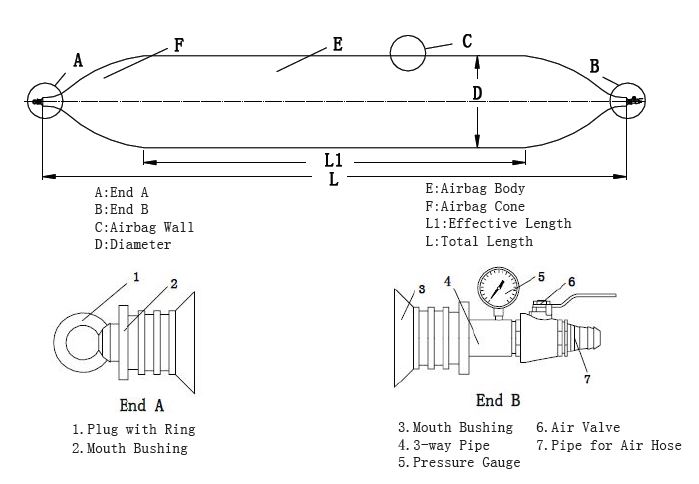 A
F
E
C
B
D
L1
L

A:End A
B:End B
C:Airbag Wall
D:Diameter

E:Airbag Body
F:Airbag Cone
L1:Effective Length
L:Total Length

1
2

End A
1.Plug with Ring
2.Mouth Bushing

3
4
5
6
7

End B
3.Mouth Bushing
4.3-way Pipe
5.Pressure Gauge
6.Air Valve
7.Pipe for Air Hose